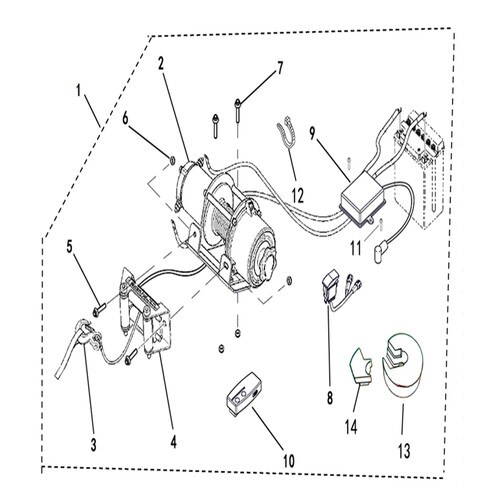 1
2
7
6
9
12
11
5
8
3
4
10
14
13